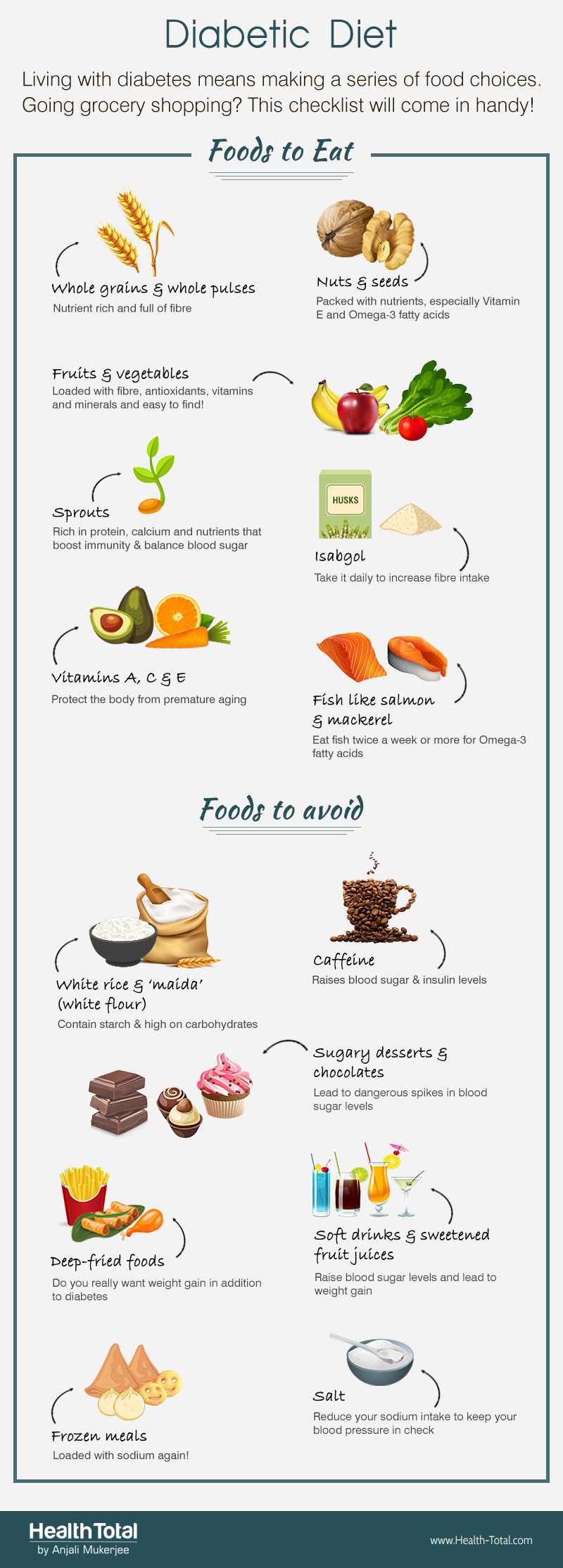 Diabetic Diet

Living with diabetes means making a series of food choices. Going grocery shopping? This checklist will come in handy!

Foods to Eat

Whole grains & whole pulses
Nutrient rich and full of fibre

Nuts & seeds
Packed with nutrients, especially Vitamin E and Omega-3 fatty acids

Fruits & vegetables
Loaded with fibre, antioxidants, vitamins and minerals and easy to find!

Sprouts
Rich in protein, calcium and nutrients that boost immunity & balance blood sugar

HUSKS

Isabgol
Take it daily to increase fibre intake

Vitamins A, C & E
Protect the body from premature aging

Fish like salmon & mackerel
Eat fish twice a week or more for Omega-3 fatty acids

Foods to avoid

White rice & 'maida' (white flour)
Contain starch & high on carbohydrates

Caffeine
Raises blood sugar & insulin levels

Sugary desserts & chocolates
Lead to dangerous spikes in blood sugar levels

Deep-fried foods
Do you really want weight gain in addition to diabetes

Soft drinks & sweetened fruit juices
Raise blood sugar levels and lead to weight gain

Frozen meals
Loaded with sodium again!

Salt
Reduce your sodium intake to keep your blood pressure in check

Health Total
by Anjali Mukerjee

www.Health-Total.com