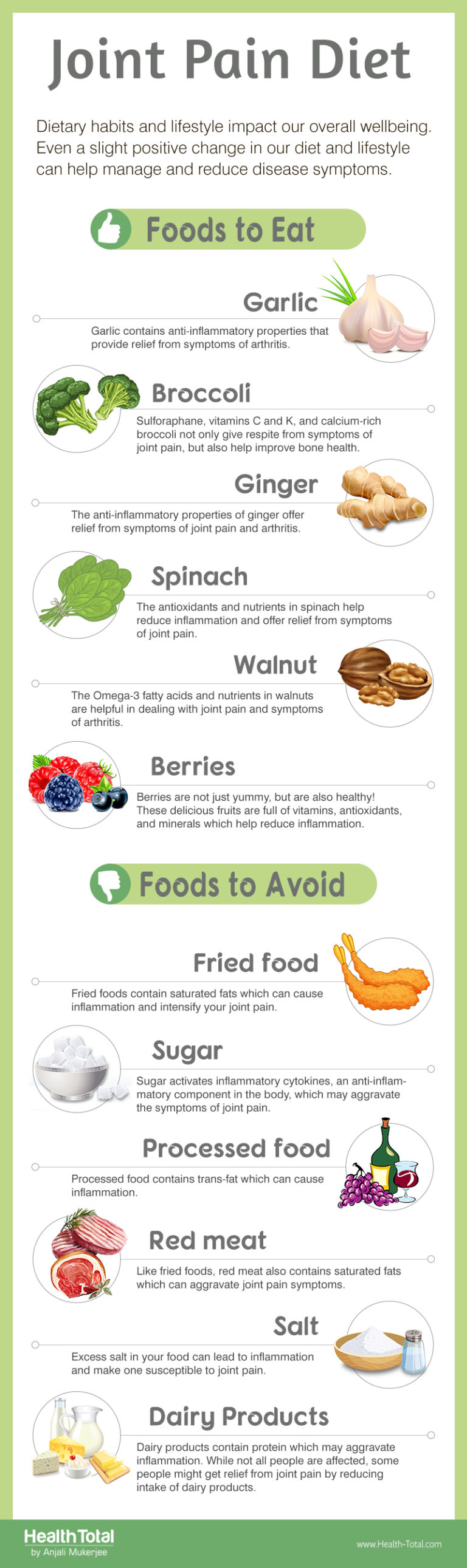 Joint Pain Diet

Dietary habits and lifestyle impact our overall wellbeing. Even a slight positive change in our diet and lifestyle can help manage and reduce disease symptoms.

Foods to Eat

Garlic

Garlic contains anti-inflammatory properties that provide relief from symptoms of arthritis.

Broccoli

Sulforaphane, vitamins C and K, and calcium-rich broccoli not only give respite from symptoms of joint pain, but also help improve bone health.

Ginger

The anti-inflammatory properties of ginger offer relief from symptoms of joint pain and arthritis.

Spinach

The antioxidants and nutrients in spinach help reduce inflammation and offer relief from symptoms of joint pain.

Walnut

The Omega-3 fatty acids and nutrients in walnuts are helpful in dealing with joint pain and symptoms of arthritis.

Berries

Berries are not just yummy, but are also healthy! These delicious fruits are full of vitamins, antioxidants, and minerals which help reduce inflammation.

Foods to Avoid

Fried food

Fried foods contain saturated fats which can cause inflammation and intensify your joint pain.

Sugar

Sugar activates inflammatory cytokines, an anti-inflammatory component in the body, which may aggravate the symptoms of joint pain.

Processed food

Processed food contains trans-fat which can cause inflammation.

Red meat

Like fried foods, red meat also contains saturated fats which can aggravate joint pain symptoms.

Salt

Excess salt in your food can lead to inflammation and make one susceptible to joint pain.

Dairy Products

Dairy products contain protein which may aggravate inflammation. While not all people are affected, some people might get relief from joint pain by reducing intake of dairy products.

HealthTotal
by Anjali Mukerjee

www.Health-Total.com